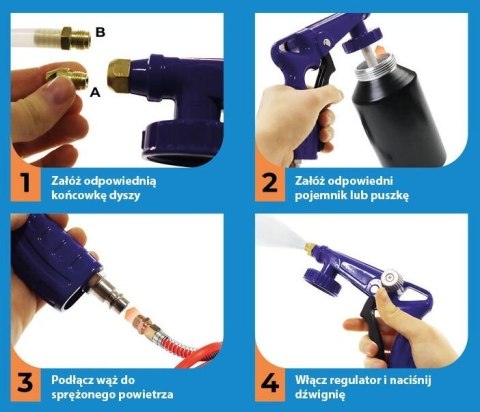 B

A

1 Załóż odpowiednią końcowkę dyszy

2 Załóż odpowiedni pojemnik lub puszkę

3 Podłącz wąż do sprężonego powietrza

4 Włącz regulator i naciśnij dźwignię